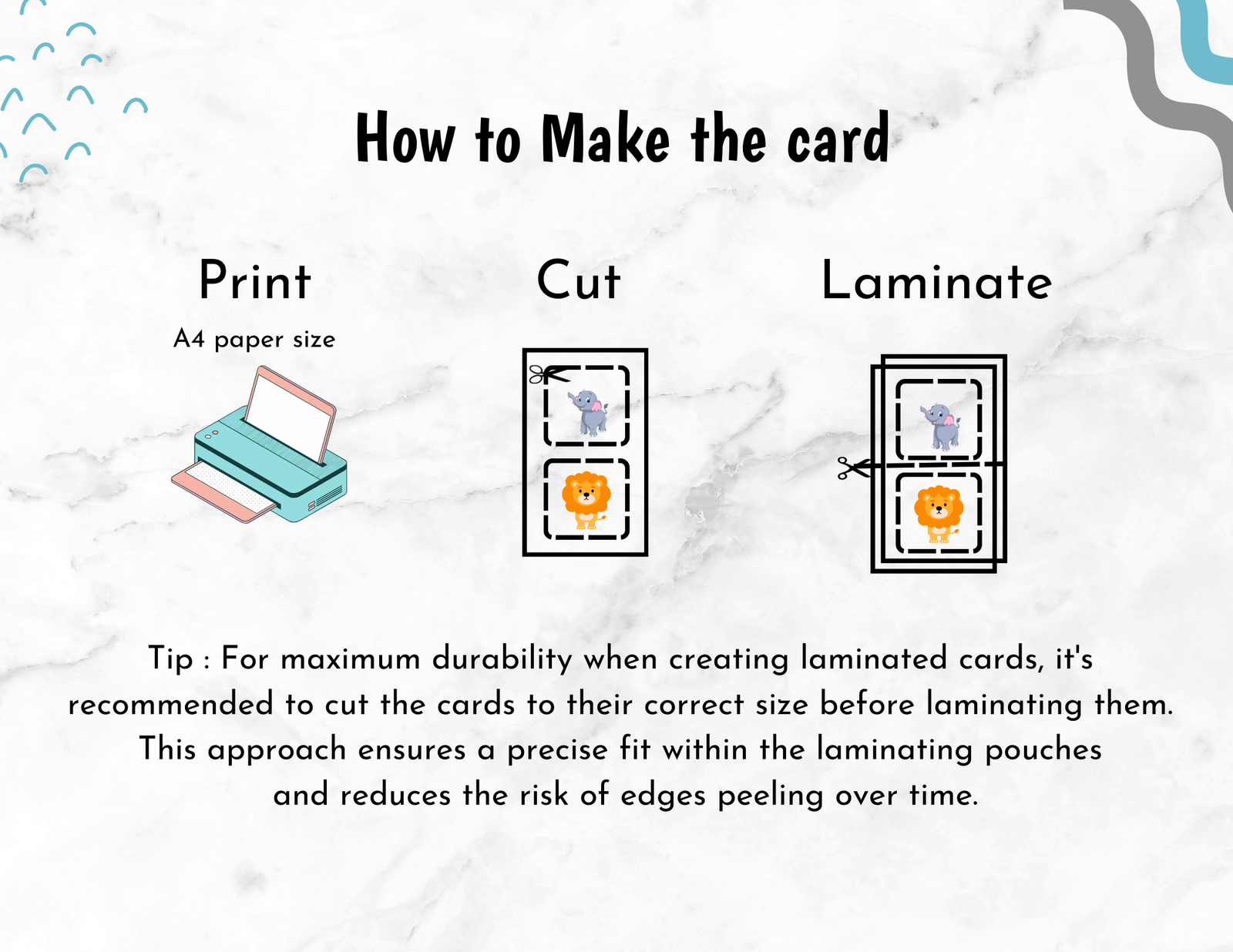 How to Make the card

Print

A4 paper size

Cut

Laminate

Tip : For maximum durability when creating laminated cards, it's recommended to cut the cards to their correct size before laminating them. This approach ensures a precise fit within the laminating pouches and reduces the risk of edges peeling over time.